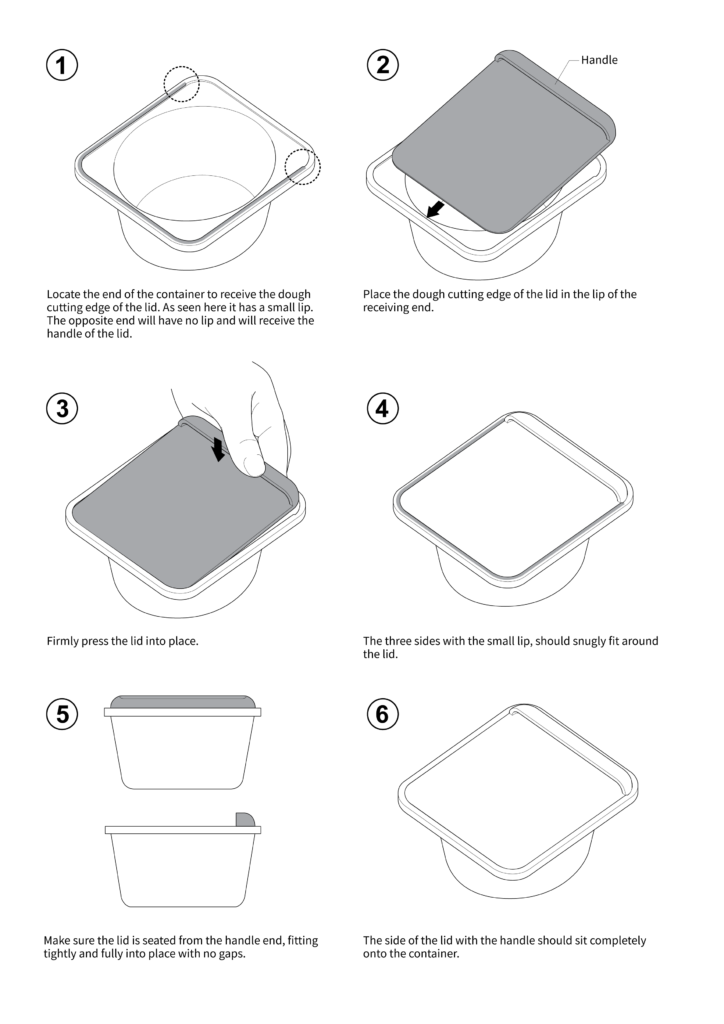 1

Locate the end of the container to receive the dough cutting edge of the lid. As seen here it has a small lip. The opposite end will have no lip and will receive the handle of the lid.

2

Handle

Place the dough cutting edge of the lid in the lip of the receiving end.

3

Firmly press the lid into place.

4

The three sides with the small lip, should snugly fit around the lid.

5

Make sure the lid is seated from the handle end, fitting tightly and fully into place with no gaps.

6

The side of the lid with the handle should sit completely onto the container.